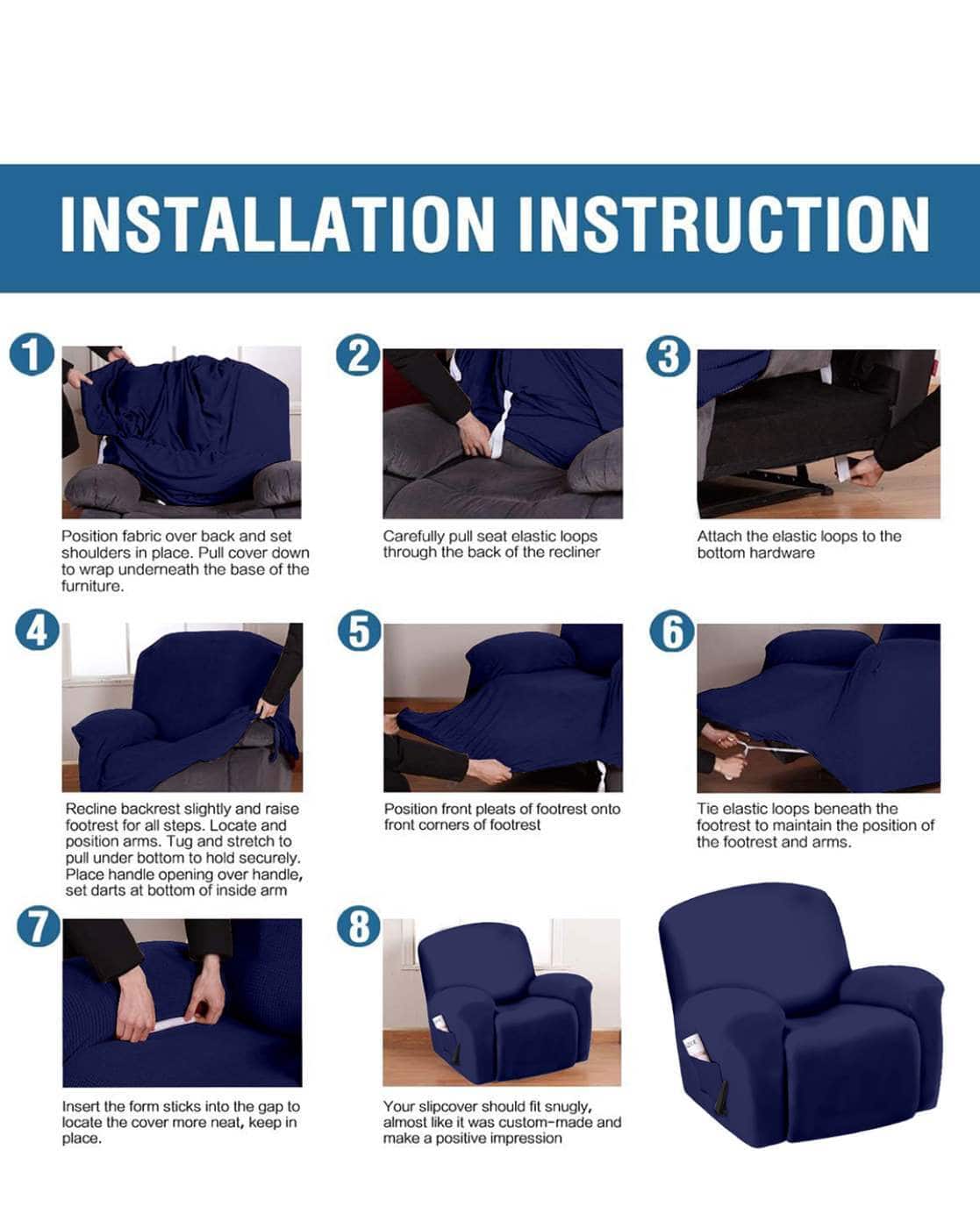 INSTALLATION INSTRUCTION

1

Position fabric over back and set shoulders in place. Pull cover down to wrap underneath the base of the furniture.

2

Carefully pull seat elastic loops through the back of the recliner

3

Attach the elastic loops to the bottom hardware

4

Recline backrest slightly and raise footrest for all steps. Locate and position arms. Tug and stretch to pull under bottom to hold securely. Place handle opening over handle, set darts at bottom of inside arm

5

Position front pleats of footrest onto front corners of footrest

6

Tie elastic loops beneath the footrest to maintain the position of the footrest and arms.

7

Insert the form sticks into the gap to locate the cover more neat, keep in place.

8

Your slipcover should fit snugly, almost like it was custom-made and make a positive impression