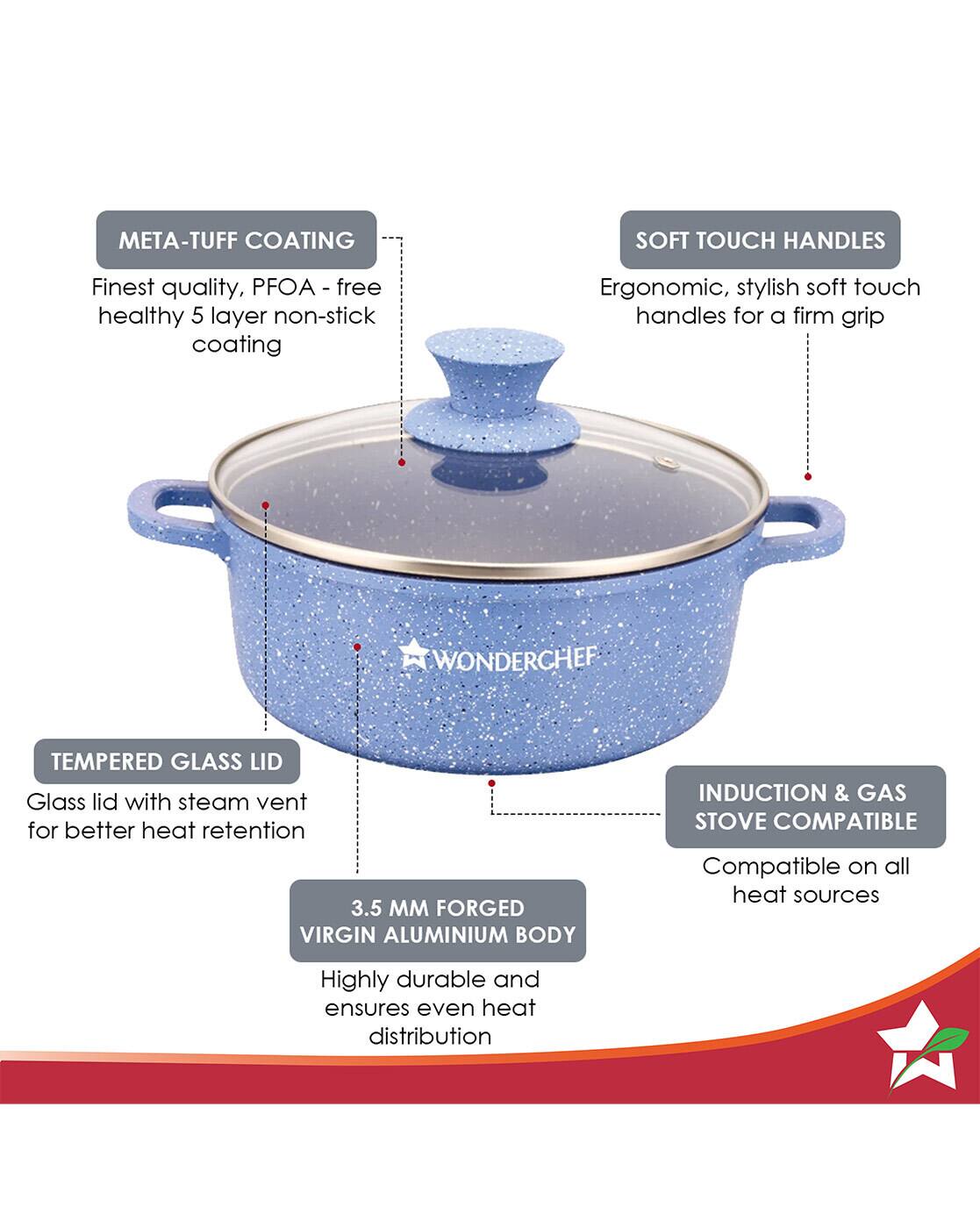 META-TUFF COATING

Finest quality, PFOA - free healthy 5 layer non-stick coating

SOFT TOUCH HANDLES

Ergonomic, stylish soft touch handles for a firm grip

WONDERCHEF

TEMPERED GLASS LID

Glass lid with steam vent for better heat retention

INDUCTION & GAS STOVE COMPATIBLE

Compatible on all heat sources

3.5 MM FORGED VIRGIN ALUMINIUM BODY

Highly durable and ensures even heat distribution